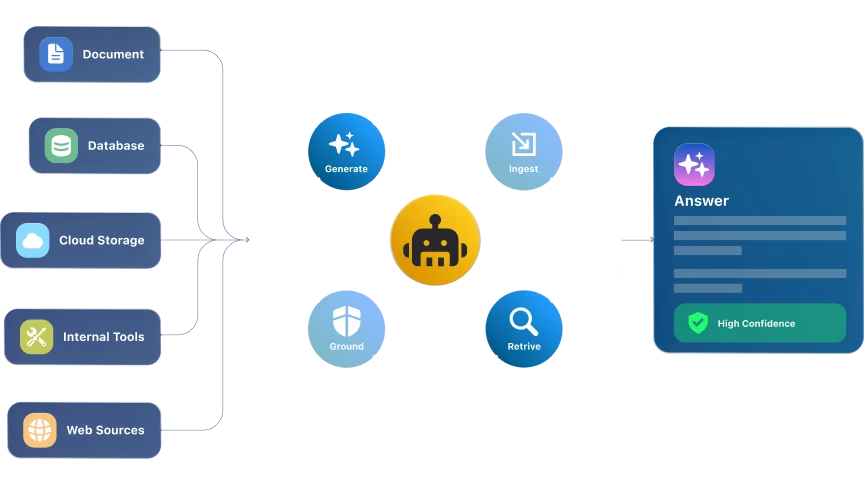 Document

Database

Cloud Storage

Internal Tools

Web Sources

Generate

Ingest

Ground

Retrive

Answer

High Confidence